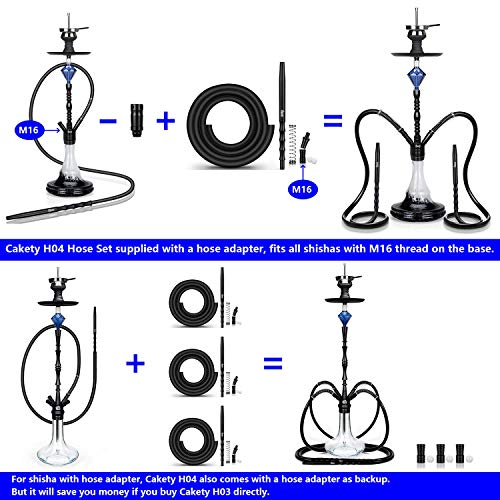 M16

M16

Cakety H04 Hose Set supplied with a hose adapter, fits all shishas with M16 thread on the base.

For shisha with hose adapter, Cakety H04 also comes with a hose adapter as backup.
But it will save you money if you buy Cakety H03 directly.