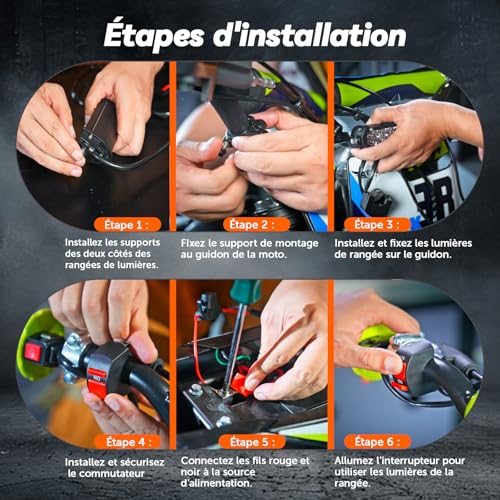 Étapes d'installation

Étape 1 :

Installez les supports des deux côtés des rangées de lumières.

Étape 2 :

Fixez le support de montage au guidon de la moto.

Étape 3 :

Installez et fixez les lumières de rangée sur le guidon.

Étape 4 :

Installez et sécurisez le commutateur

Étape 5 :

Connectez les fils rouge et noir à la source d'alimentation.

Étape 6 :

Allumez l'interrupteur pour utiliser les lumières de la rangée.