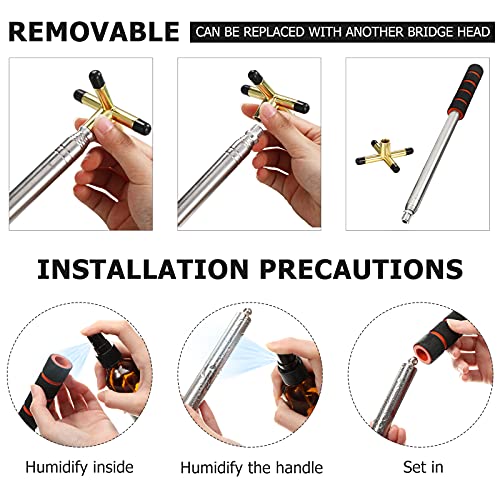 REMOVABLE CAN BE REPLACED WITH ANOTHER BRIDGE HEAD

INSTALLATION PRECAUTIONS

Humidify inside

Humidify the handle

Set in