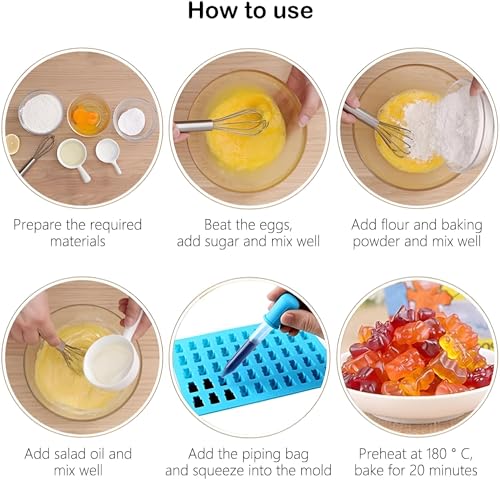 How to use

Prepare the required materials

Beat the eggs, add sugar and mix well

Add flour and baking powder and mix well

Add salad oil and mix well

Add the piping bag and squeeze into the mold

Preheat at 180 ° C, bake for 20 minutes