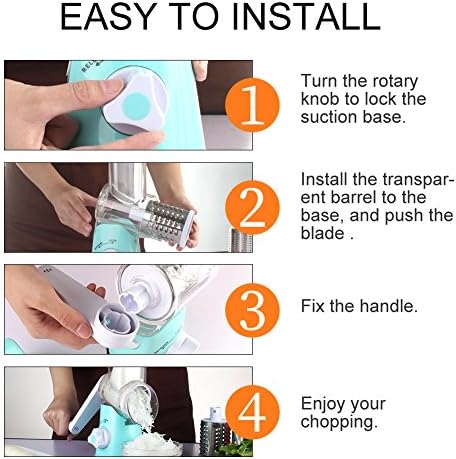 EASY TO INSTALL

1

Turn the rotary knob to lock the suction base.

2

Install the transparent barrel to the base, and push the blade .

3

Fix the handle.

4

Enjoy your chopping.