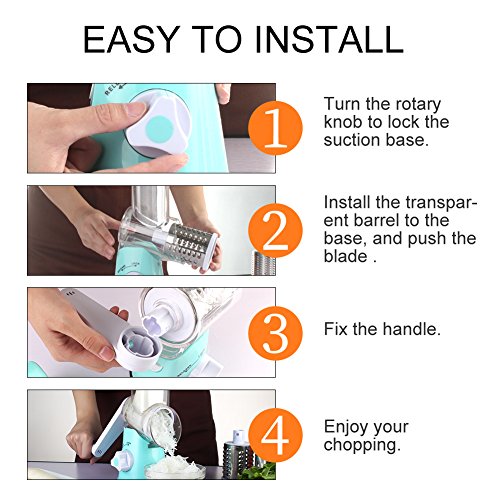 EASY TO INSTALL

1

Turn the rotary knob to lock the suction base.

2

Install the transparent barrel to the base, and push the blade .

3

Fix the handle.

4

Enjoy your chopping.