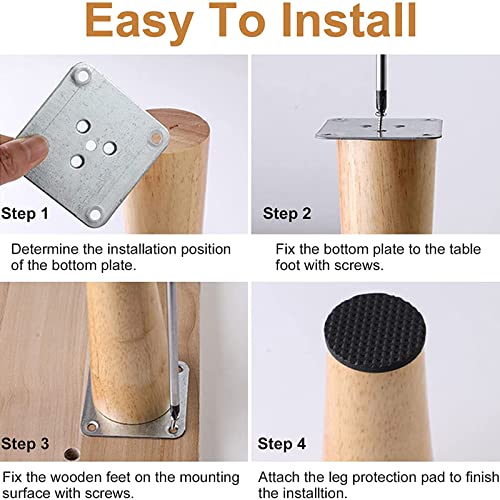 Easy To Install

Step 1

Determine the installation position of the bottom plate.

Step 2

Fix the bottom plate to the table foot with screws.

Step 3

Fix the wooden feet on the mounting surface with screws.

Step 4

Attach the leg protection pad to finish the installtion.