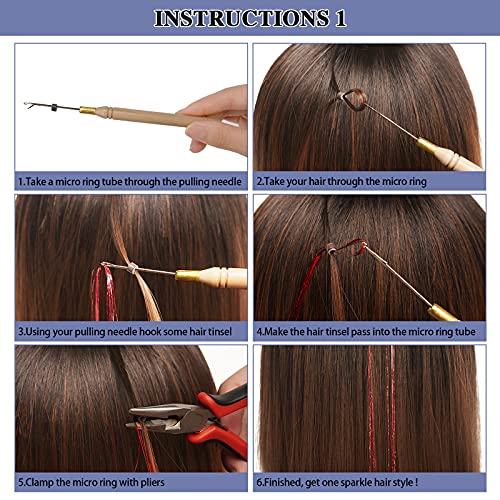 INSTRUCTIONS 1

1.Take a micro ring tube through the pulling needle

2.Take your hair through the micro ring

3.Using your pulling needle hook some hair tinsel

4.Make the hair tinsel pass into the micro ring tube

5.Clamp the micro ring with pliers

6.Finished, get one sparkle hair style !