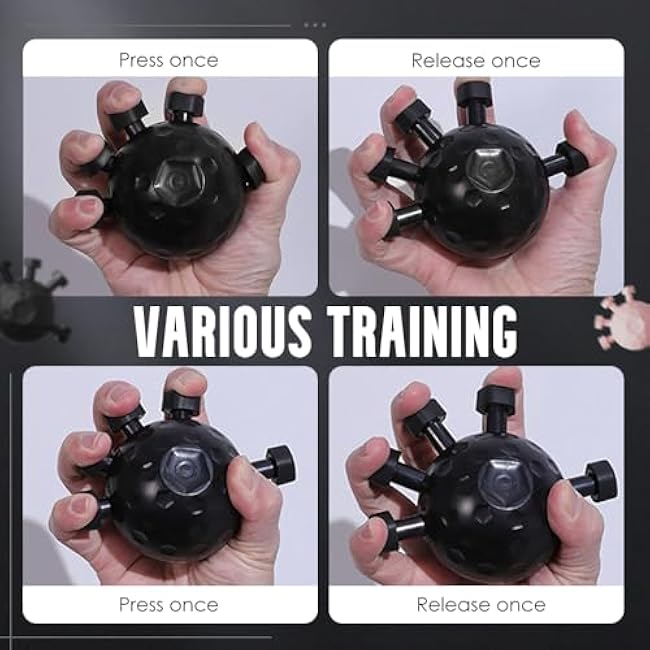 Press once

Release once

VARIOUS TRAINING

Press once

Release once