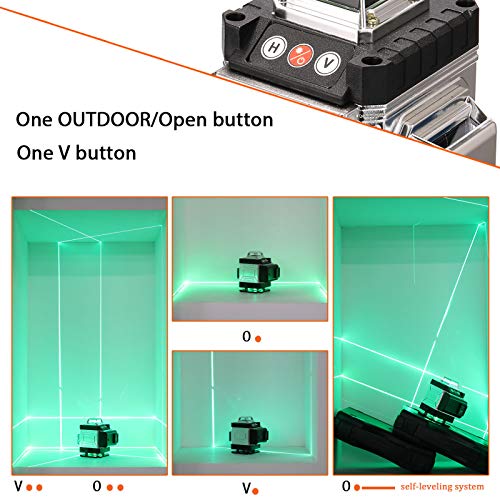 H
V

One OUTDOOR/Open button
One V button

O

V   O

V

O self-leveling system