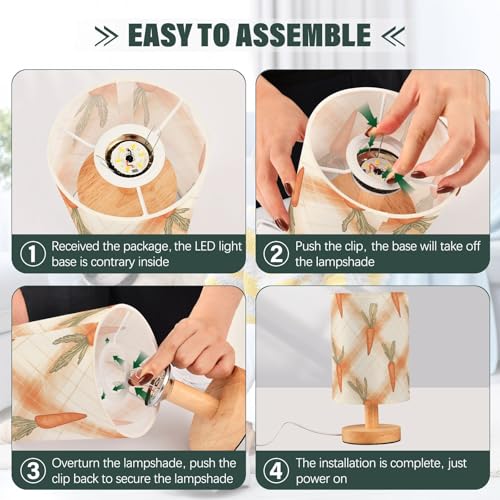 EASY TO ASSEMBLE

① Received the package, the LED light base is contrary inside

② Push the clip, the base will take off the lampshade

③ Overturn the lampshade, push the clip back to secure the lampshade

④ The installation is complete, just power on