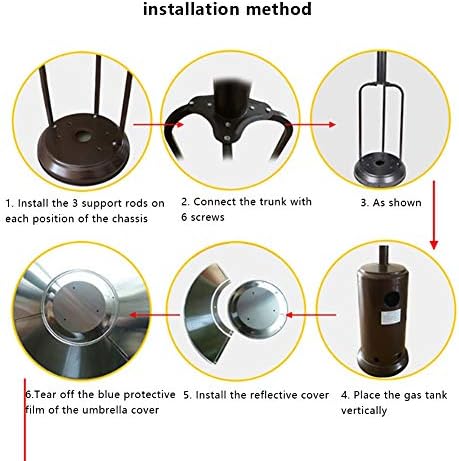 installation method

1. Install the 3 support rods on each position of the chassis

2. Connect the trunk with 6 screws

3. As shown

6.Tear off the blue protective film of the umbrella cover

5. Install the reflective cover

4. Place the gas tank vertically