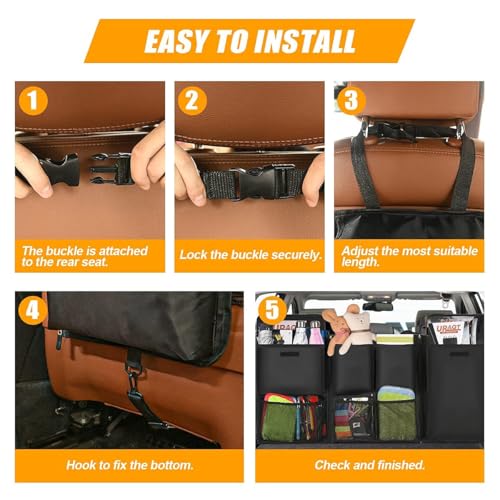 EASY TO INSTALL

1

The buckle is attached to the rear seat.

2

Lock the buckle securely.

3

Adjust the most suitable length.

4

Hook to fix the bottom.

5

URAQT

URAQT

Check and finished.