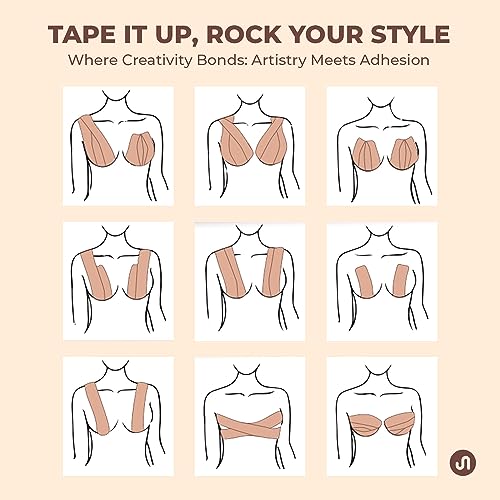 TAPE IT UP, ROCK YOUR STYLE
Where Creativity Bonds: Artistry Meets Adhesion