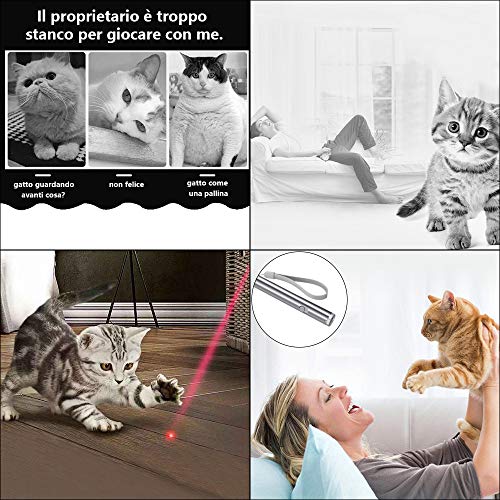 Il proprietario è troppo stanco per giocare con me.

gatto guardando avanti cosa?

non felice

gatto come una pallina