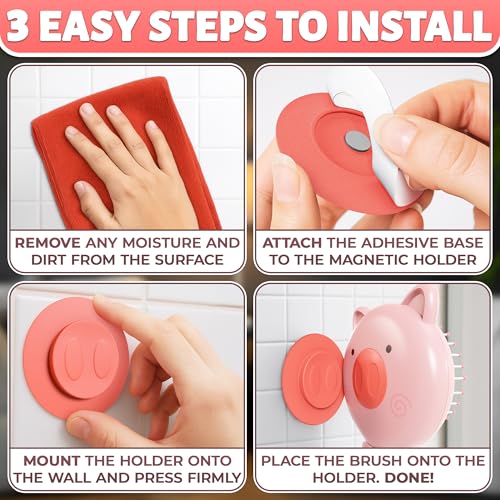 3 EASY STEPS TO INSTALL

REMOVE ANY MOISTURE AND DIRT FROM THE SURFACE

ATTACH THE ADHESIVE BASE TO THE MAGNETIC HOLDER

MOUNT THE HOLDER ONTO THE WALL AND PRESS FIRMLY

PLACE THE BRUSH ONTO THE HOLDER. DONE!