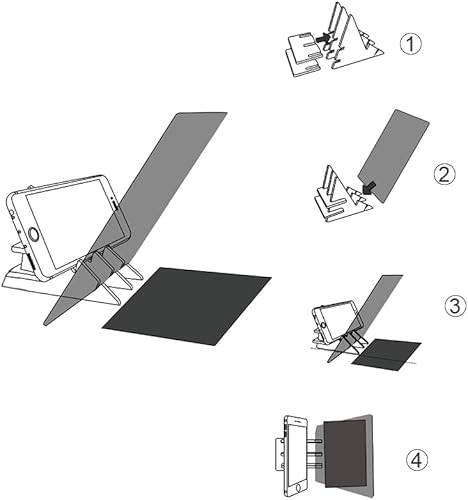 ①

②

③

④