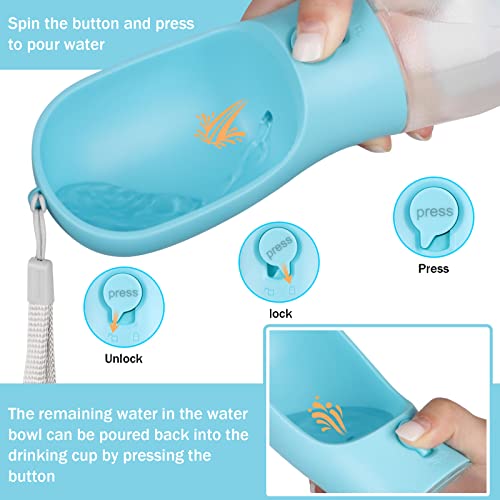 Spin the button and press to pour water

press

Press

press

lock

press

Unlock

The remaining water in the water bowl can be poured back into the drinking cup by pressing the button