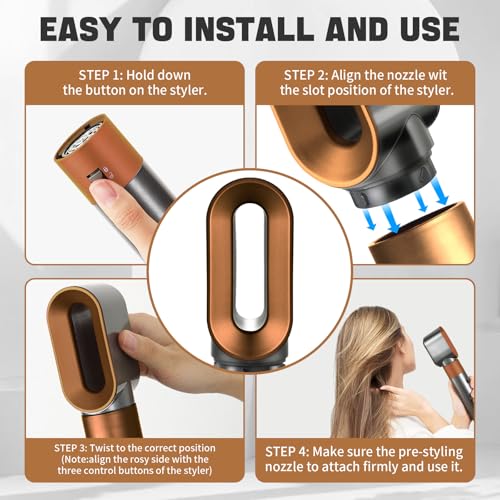 EASY TO INSTALL AND USE

STEP 1: Hold down the button on the styler.

STEP 2: Align the nozzle wit the slot position of the styler.

STEP 3: Twist to the correct position (Note:align the rosy side with the three control buttons of the styler)

STEP 4: Make sure the pre-styling nozzle to attach firmly and use it.