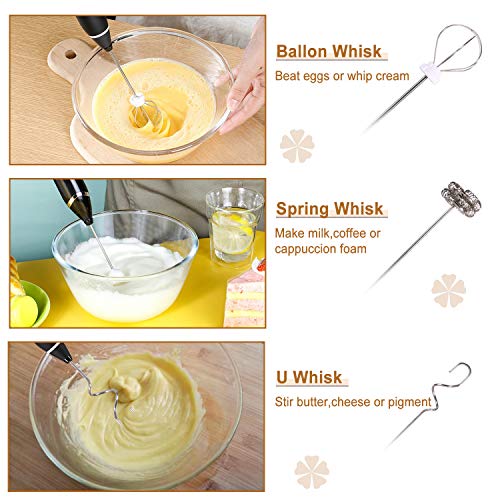 Ballon Whisk

Beat eggs or whip cream

Spring Whisk

Make milk,coffee or cappuccion foam

U Whisk

Stir butter,cheese or pigment