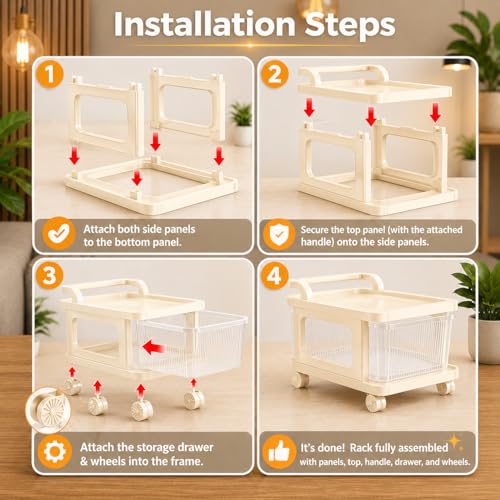 Installation Steps

1

Attach both side panels to the bottom panel.

2

Secure the top panel (with the attached handle) onto the side panels.

3

Attach the storage drawer & wheels into the frame.

4

It's done! Rack fully assembled with panels, top, handle, drawer, and wheels.