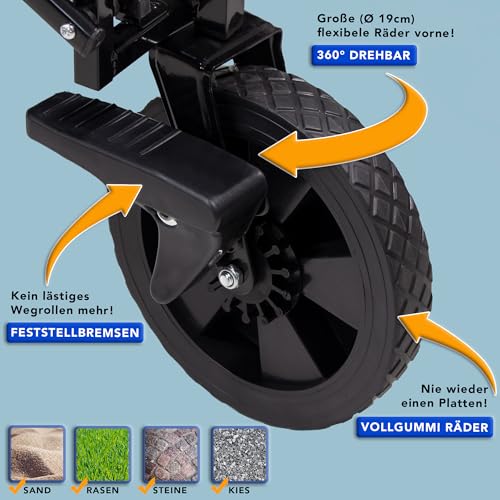 Große (Ø 19cm) flexibele Räder vorne!

360° DREHBAR

Kein lästiges Wegrollen mehr!

FESTSTELLBREMSEN

Nie wieder einen Platten!

VOLLGUMMI RÄDER

SAND

RASEN

STEINE

KIES