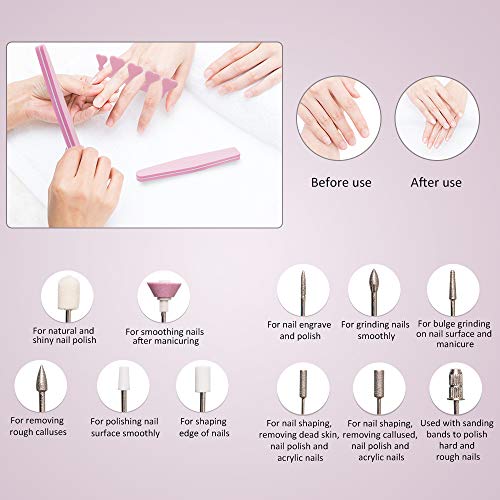 Before use

After use

For natural and shiny nail polish

For smoothing nails after manicuring

For nail engrave and polish

For grinding nails smoothly

For bulge grinding on nail surface and manicure

For removing rough calluses

For polishing nail surface smoothly

For shaping edge of nails

For nail shaping, removing dead skin, nail polish and acrylic nails

For nail shaping, removing callused, nail polish and acrylic nails

Used with sanding bands to polish hard and rough nails