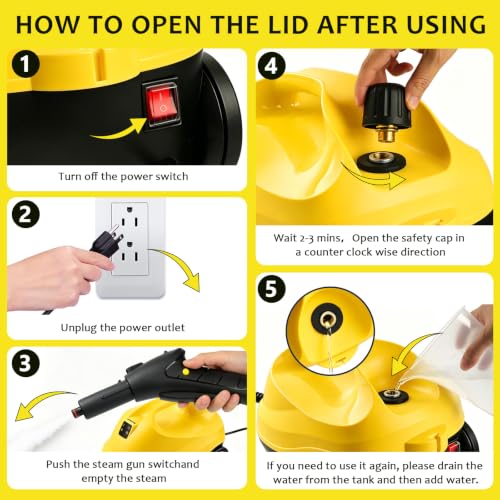 HOW TO OPEN THE LID AFTER USING

1

Turn off the power switch

2

Unplug the power outlet

3

Push the steam gun switchand empty the steam

4

Wait 2-3 mins， Open the safety cap in a counter clock wise direction

5

If you need to use it again, please drain the water from the tank and then add water.