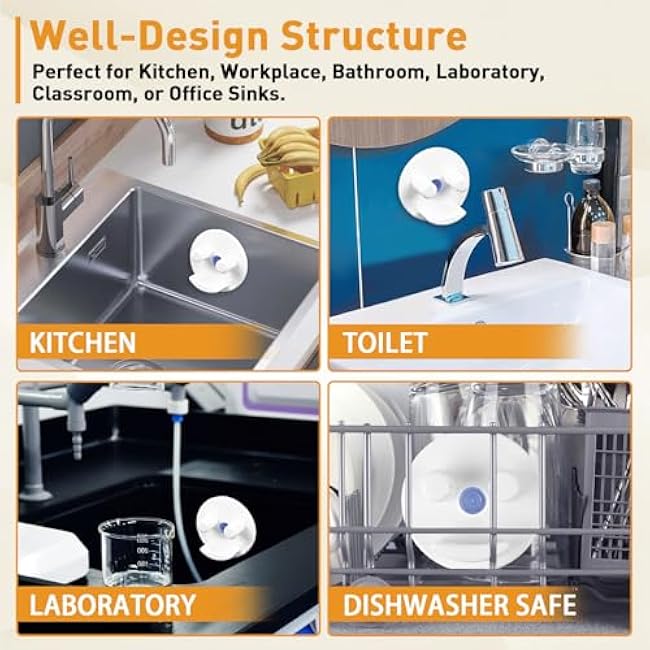 Well-Design Structure

Perfect for Kitchen, Workplace, Bathroom, Laboratory, Classroom, or Office Sinks.

KITCHEN

TOILET

LABORATORY

DISHWASHER SAFE