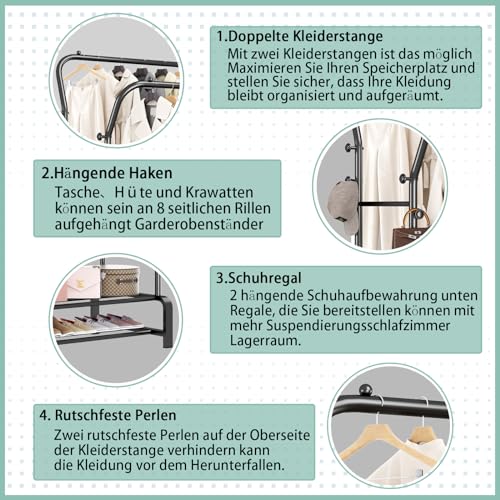 1.Doppelte Kleiderstange
Mit zwei Kleiderstangen ist das möglich Maximieren Sie Ihren Speicherplatz und stellen Sie sicher, dass Ihre Kleidung bleibt organisiert und aufgeräumt.

2.Hängende Haken
Tasche、H ü te und Krawatten können sein an 8 seitlichen Rillen aufgehängt Garderobenständer

3.Schuhregal
2 hängende Schuhaufbewahrung unten Regale, die Sie bereitstellen können mit mehr Suspendierungsschlafzimmer Lagerraum.

4. Rutschfeste Perlen
Zwei rutschfeste Perlen auf der Oberseite der Kleiderstange verhindern kann die Kleidung vor dem Herunterfallen.