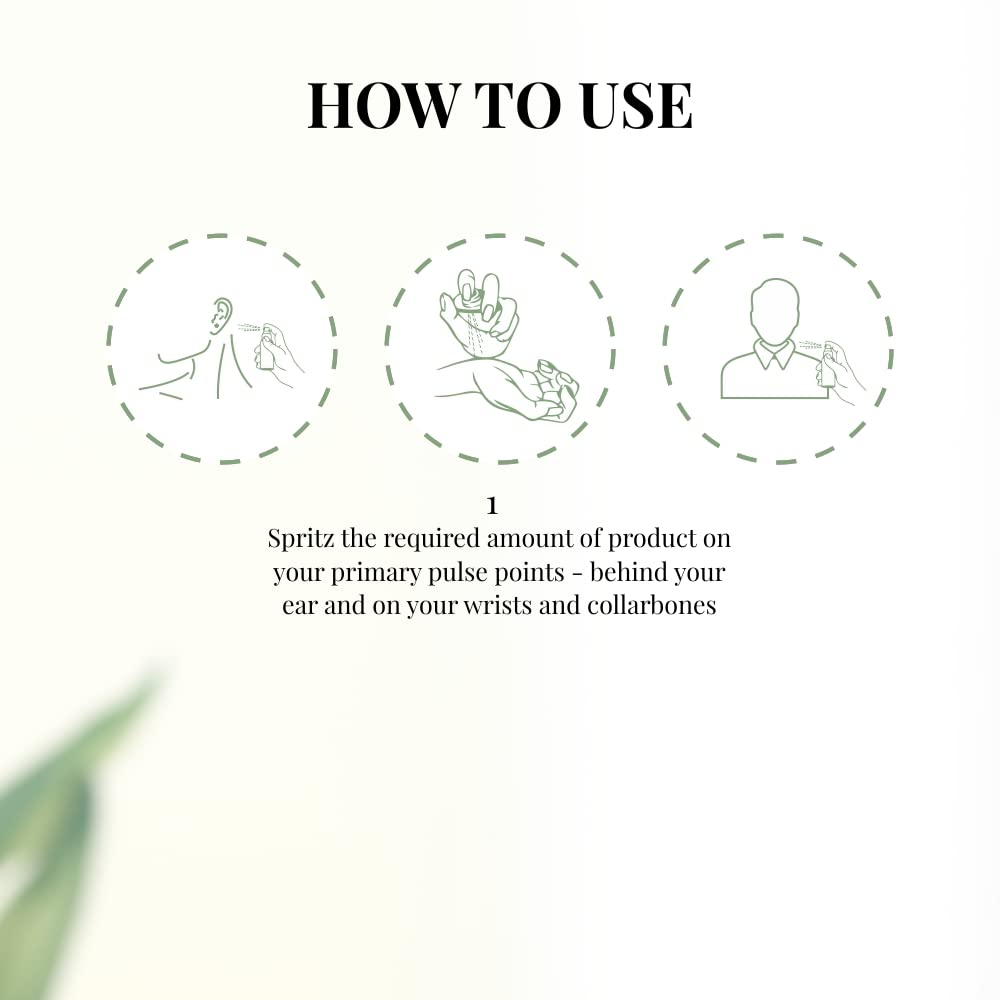 HOW TO USE

1
Spritz the required amount of product on your primary pulse points - behind your ear and on your wrists and collarbones