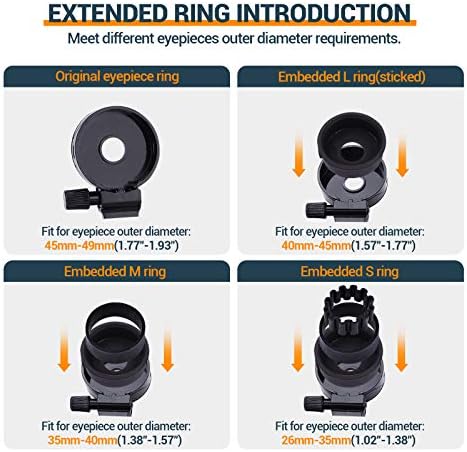 EXTENDED RING INTRODUCTION

Meet different eyepieces outer diameter requirements.

Original eyepiece ring

Fit for eyepiece outer diameter: 45mm-49mm(1.77"-1.93")

Embedded L ring(sticked)

Fit for eyepiece outer diameter: 40mm-45mm(1.57"-1.77")

Embedded M ring

Fit for eyepiece outer diameter: 35mm-40mm(1.38"-1.57")

Embedded S ring

Fit for eyepiece outer diameter: 26mm-35mm(1.02"-1.38")