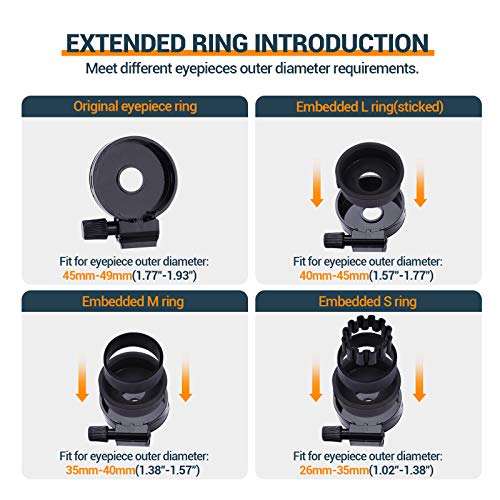 EXTENDED RING INTRODUCTION

Meet different eyepieces outer diameter requirements.

Original eyepiece ring

Fit for eyepiece outer diameter: 45mm-49mm(1.77"-1.93")

Embedded L ring(sticked)

Fit for eyepiece outer diameter: 40mm-45mm(1.57"-1.77")

Embedded M ring

Fit for eyepiece outer diameter: 35mm-40mm(1.38"-1.57")

Embedded S ring

Fit for eyepiece outer diameter: 26mm-35mm(1.02"-1.38")