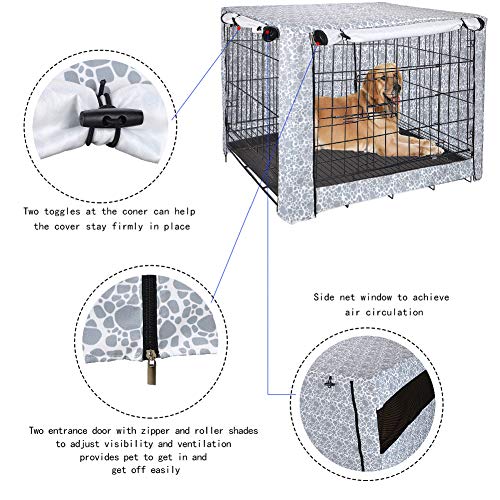 Two toggles at the coner can help the cover stay firmly in place

Side net window to achieve air circulation

Two entrance door with zipper and roller shades to adjust visibility and ventilation provides pet to get in and get off easily