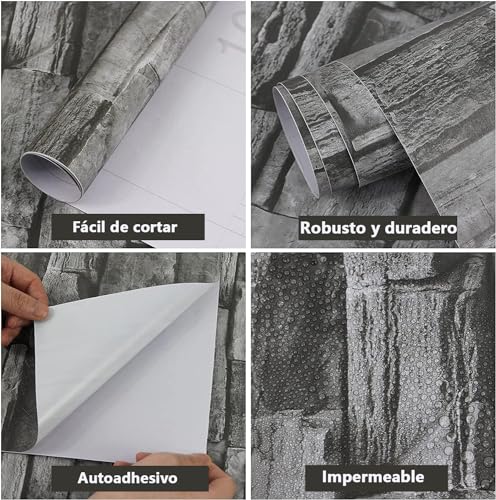 Fácil de cortar

Robusto y duradero

Autoadhesivo

Impermeable