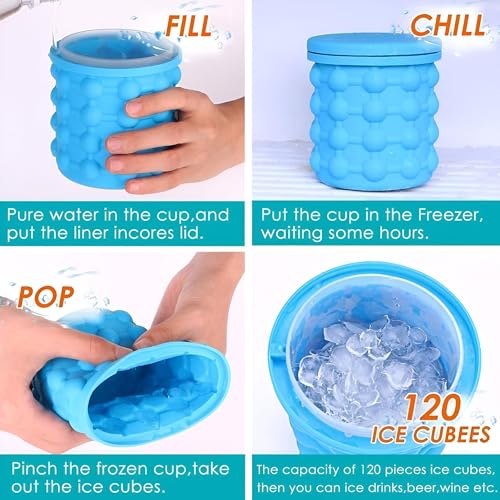 FILL

Pure water in the cup,and put the liner incores lid.

CHILL

Put the cup in the Freezer, waiting some hours.

POP

Pinch the frozen cup,take out the ice cubes.

120 ICE CUBEES

The capacity of 120 pieces ice cubes, then you can ice drinks,beer,wine etc.