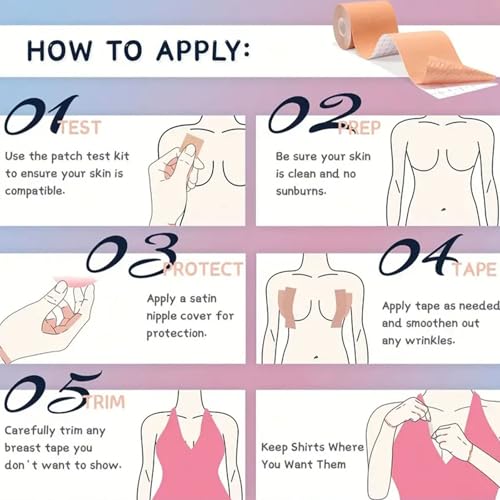 HOW TO APPLY:

01 TEST
Use the patch test kit to ensure your skin is compatible.

02 PREP
Be sure your skin is clean and no sunburns.

03 PROTECT
Apply a satin nipple cover for protection.

04 TAPE
Apply tape as needed and smoothen out any wrinkles.

05 TRIM
Carefully trim any breast tape you don't want to show.

Keep Shirts Where You Want Them