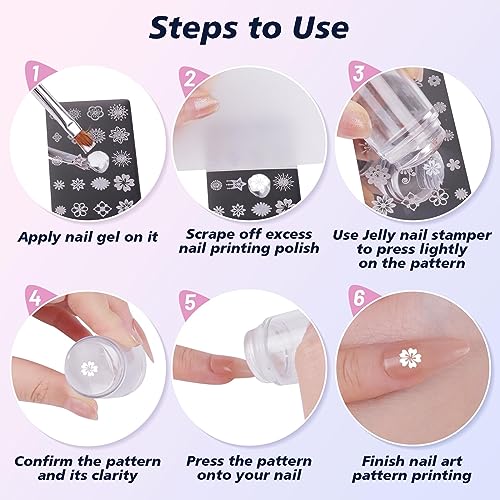 Steps to Use

1
Apply nail gel on it

2
Scrape off excess nail printing polish

3
Use Jelly nail stamper to press lightly on the pattern

4
Confirm the pattern and its clarity

5
Press the pattern onto your nail

6
Finish nail art pattern printing