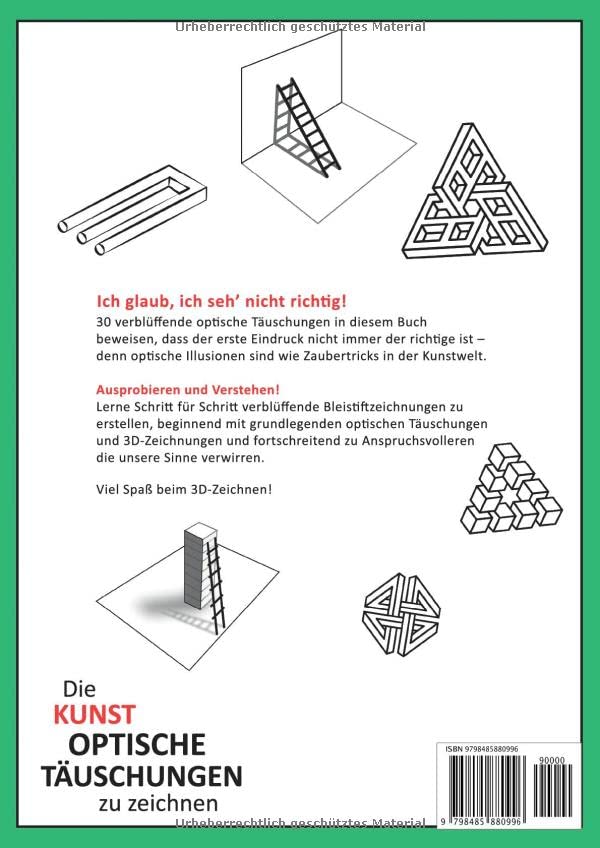 Urheberrechtlich geschütztes Material

Ich glaub, ich seh' nicht richtig!
30 verblüffende optische Täuschungen in diesem Buch beweisen, dass der erste Eindruck nicht immer der richtige ist – denn optische Illusionen sind wie Zaubertricks in der Kunstwelt.

Ausprobieren und Verstehen!
Lerne Schritt für Schritt verblüffende Bleistiftzeichnungen zu erstellen, beginnend mit grundlegenden optischen Täuschungen und 3D-Zeichnungen und fortschreitend zu Anspruchsvolleren die unsere Sinne verwirren.

Viel Spaß beim 3D-Zeichnen!

Die
KUNST
OPTISCHE
TÄUSCHUNGEN
zu zeichnen

ISBN 9798485880996
90000
9 798485 880996

Urheberrechtlich geschütztes Material