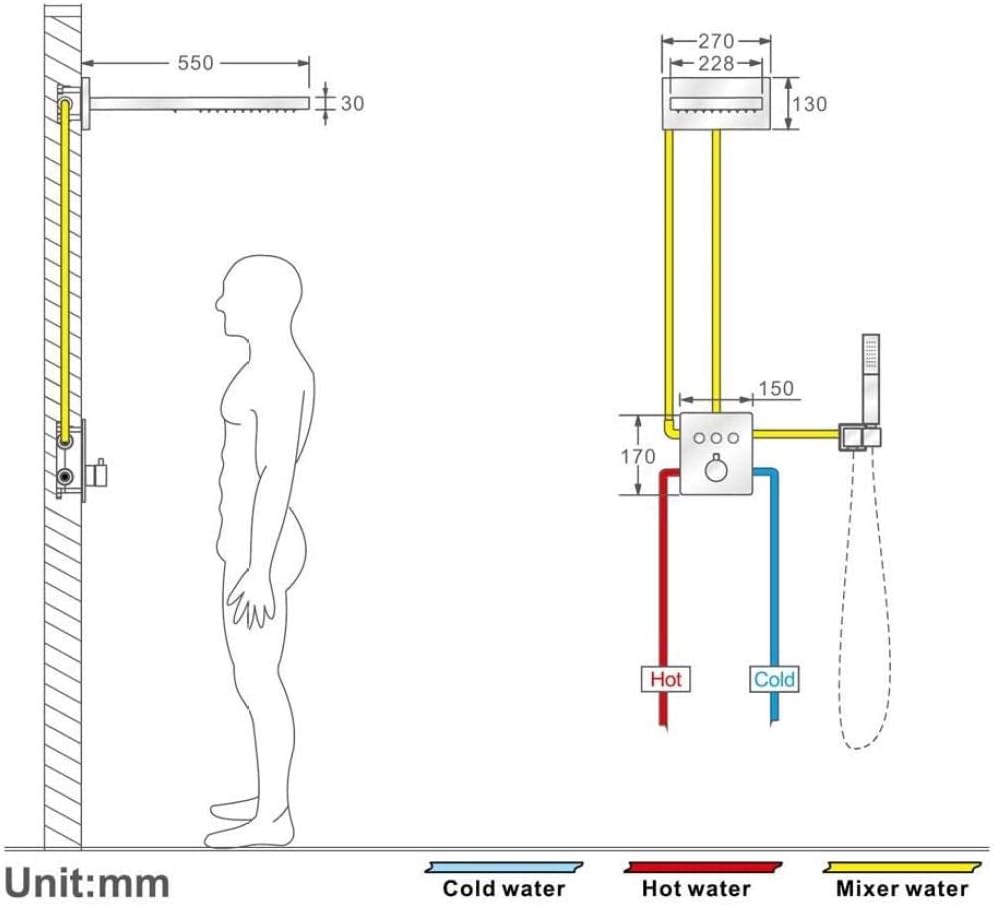 550
30
270
228
130
150
170
Hot
Cold
Unit:mm
Cold water
Hot water
Mixer water