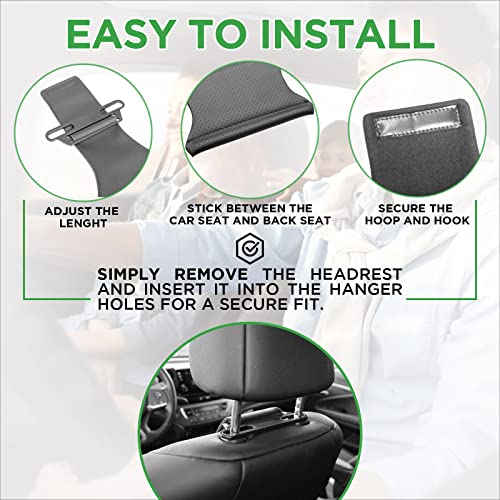 EASY TO INSTALL

ADJUST THE LENGHT

STICK BETWEEN THE CAR SEAT AND BACK SEAT

SECURE THE HOOP AND HOOK

SIMPLY REMOVE THE HEADREST AND INSERT IT INTO THE HANGER HOLES FOR A SECURE FIT.