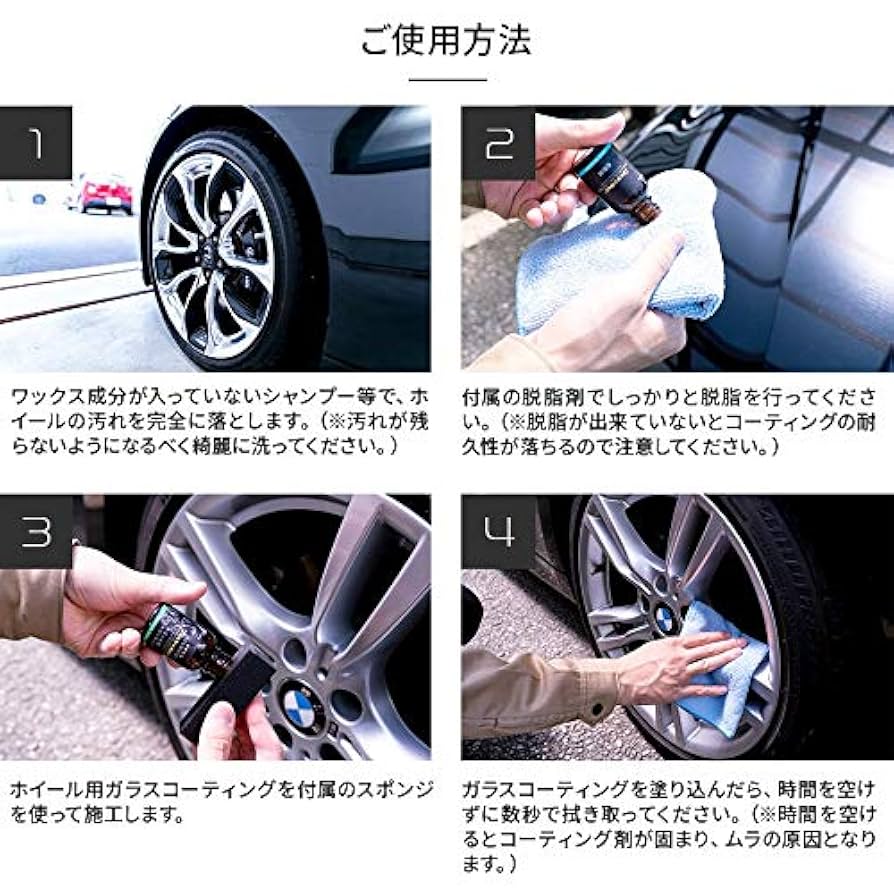 ご使用方法

1

ワックス成分が入っていないシャンプー等で、ホイールの汚れを完全に落とします。(※汚れが残らないようになるべく綺麗に洗ってください。)

2

付属の脱脂剤でしっかりと脱脂を行ってください。(※脱脂が出来ていないとコーティングの耐久性が落ちるので注意してください。)

3

ホイール用ガラスコーティングを付属のスポンジを使って施工します。

4

ガラスコーティングを塗り込んだら、時間を空けずに数秒で拭き取ってください。(※時間を空けるとコーティング剤が固まり、ムラの原因となります。)