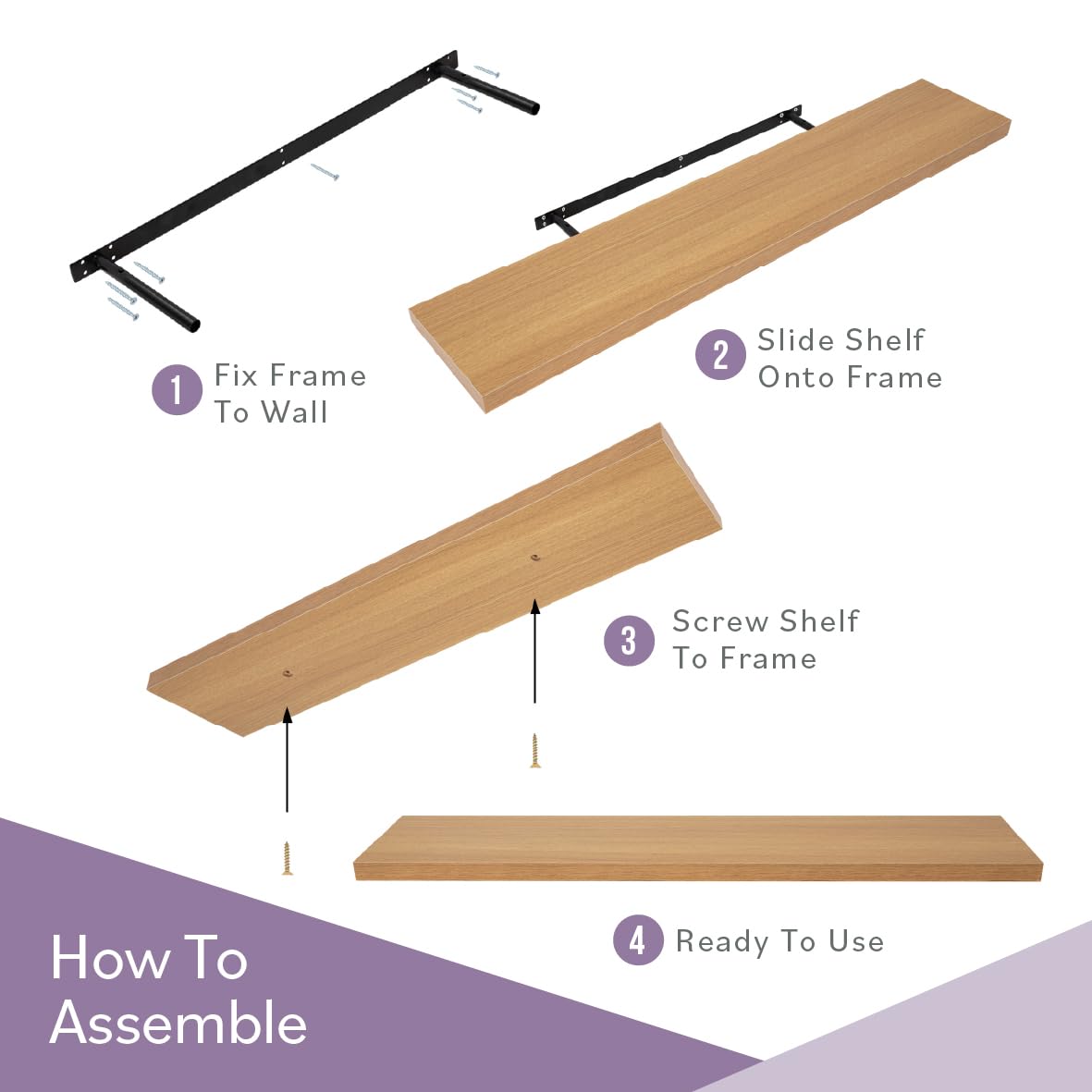 1 Fix Frame To Wall

2 Slide Shelf Onto Frame

3 Screw Shelf To Frame

4 Ready To Use

How To Assemble