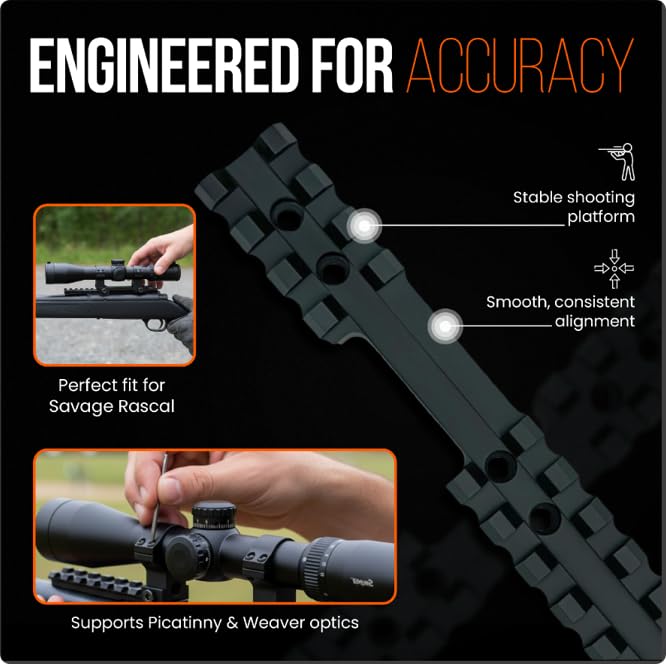 ENGINEERED FOR ACCURACY

Stable shooting platform

Smooth, consistent alignment

Perfect fit for Savage Rascal

Supports Picatinny & Weaver optics