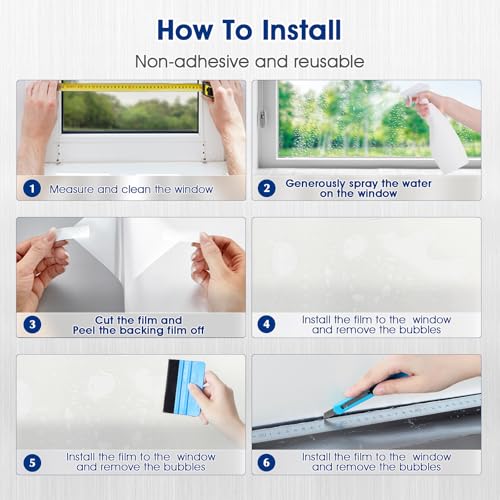 How To Install

Non-adhesive and reusable

1 Measure and clean the window

2 Generously spray the water on the window

3 Cut the film and Peel the backing film off

4 Install the film to the window and remove the bubbles

5 Install the film to the window and remove the bubbles

6 Install the film to the window and remove the bubbles