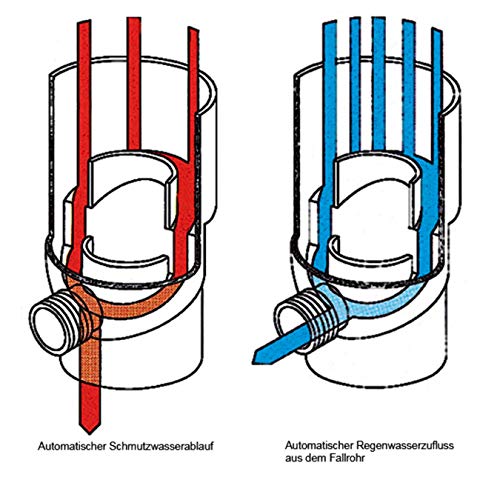 Automatischer Schmutzwasserablauf

Automatischer Regenwasserzufluss aus dem Fallrohr