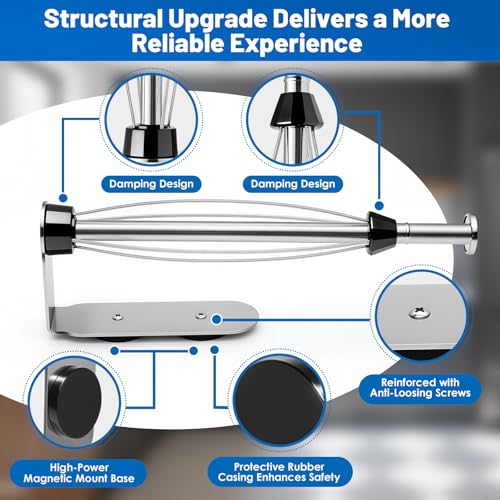 Structural Upgrade Delivers a More Reliable Experience

Damping Design

Damping Design

Reinforced with Anti-Loosing Screws

High-Power Magnetic Mount Base

Protective Rubber Casing Enhances Safety