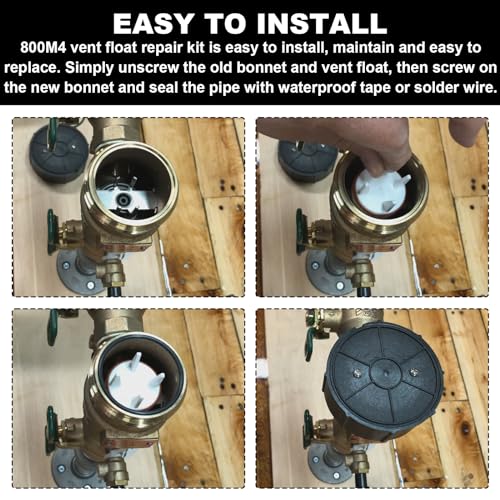 EASY TO INSTALL

800M4 vent float repair kit is easy to install, maintain and easy to replace. Simply unscrew the old bonnet and vent float, then screw on the new bonnet and seal the pipe with waterproof tape or solder wire.