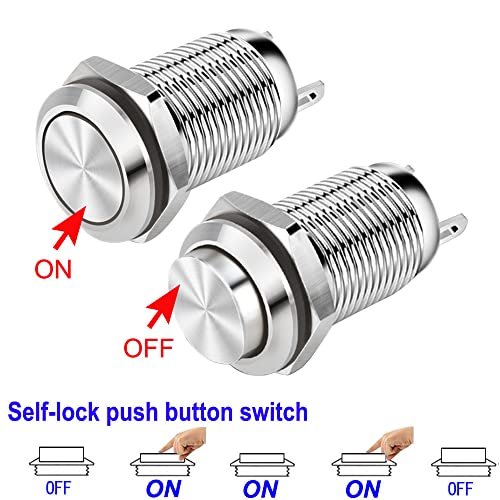 ON

OFF

Self-lock push button switch

OFF ON ON ON OFF