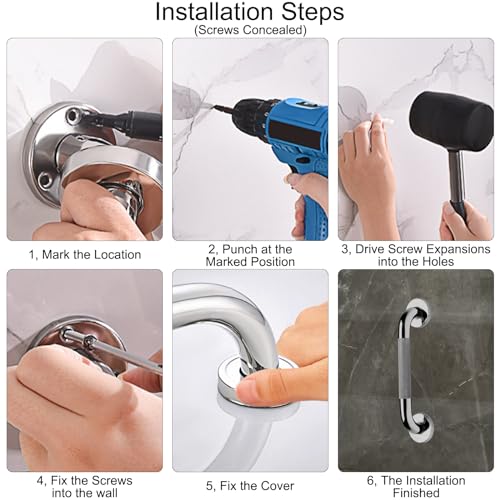 Installation Steps
(Screws Concealed)

1, Mark the Location

2, Punch at the Marked Position

3, Drive Screw Expansions into the Holes

4, Fix the Screws into the wall

5, Fix the Cover

6, The Installation Finished