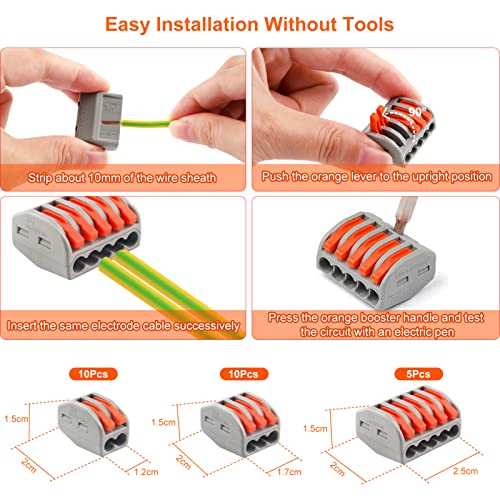 Easy Installation Without Tools

Strip about 10mm of the wire sheath

90°

Push the orange lever to the upright position

Insert the same electrode cable successively

Press the orange booster handle and test the circuit with an electric pen

10Pcs

1.5cm

2cm

1.2cm

10Pcs

1.5cm

2cm

1.7cm

5Pcs

1.5cm

2cm

2.5cm