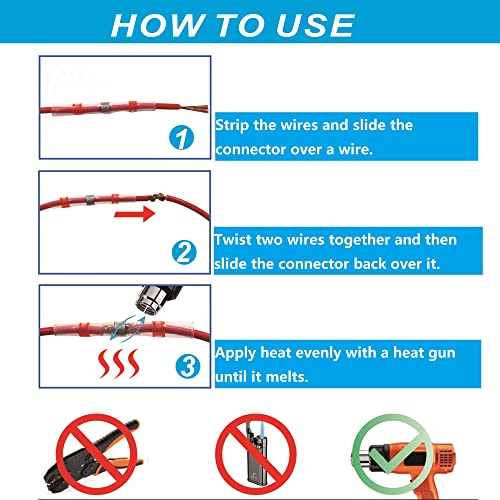 HOW TO USE

1

Strip the wires and slide the connector over a wire.

2

Twist two wires together and then slide the connector back over it.

3

Apply heat evenly with a heat gun until it melts.