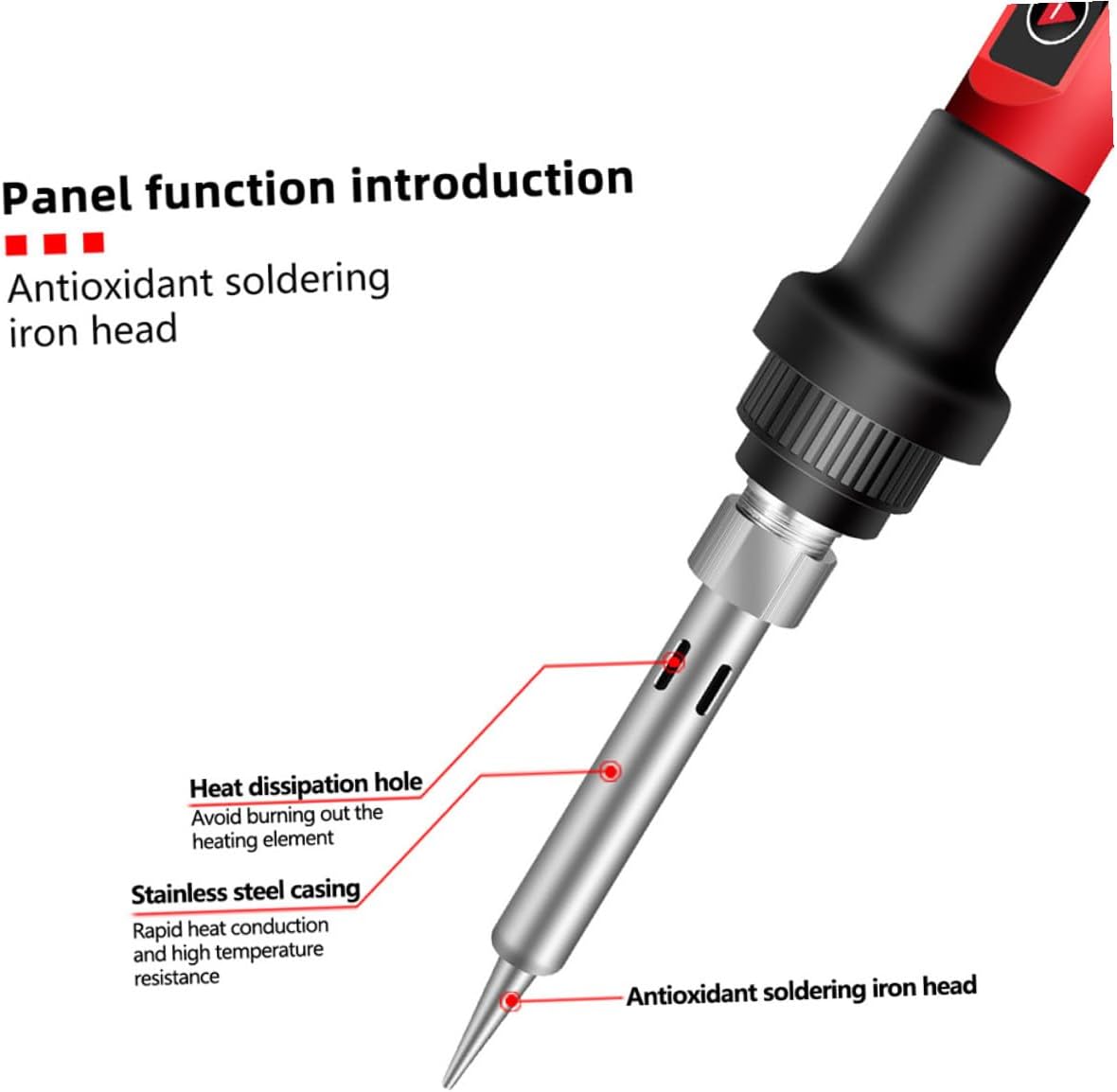 Panel function introduction

Antioxidant soldering iron head

Heat dissipation hole
Avoid burning out the heating element

Stainless steel casing
Rapid heat conduction and high temperature resistance

Antioxidant soldering iron head