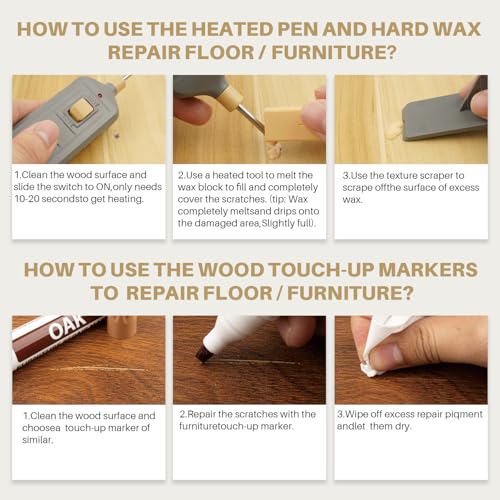 HOW TO USE THE HEATED PEN AND HARD WAX REPAIR FLOOR / FURNITURE?

1.Clean the wood surface and slide the switch to ON,only needs 10-20 secondsto get heating.

2.Use a heated tool to melt the wax block to fill and completely cover the scratches. (tip: Wax completely meltsand drips onto the damaged area,Slightly full).

3.Use the texture scraper to scrape offthe surface of excess wax.

HOW TO USE THE WOOD TOUCH-UP MARKERS TO REPAIR FLOOR / FURNITURE?

OAK

1.Clean the wood surface and choosea touch-up marker of similar.

2.Repair the scratches with the furnituretouch-up marker.

3.Wipe off excess repair piqment andlet them dry.